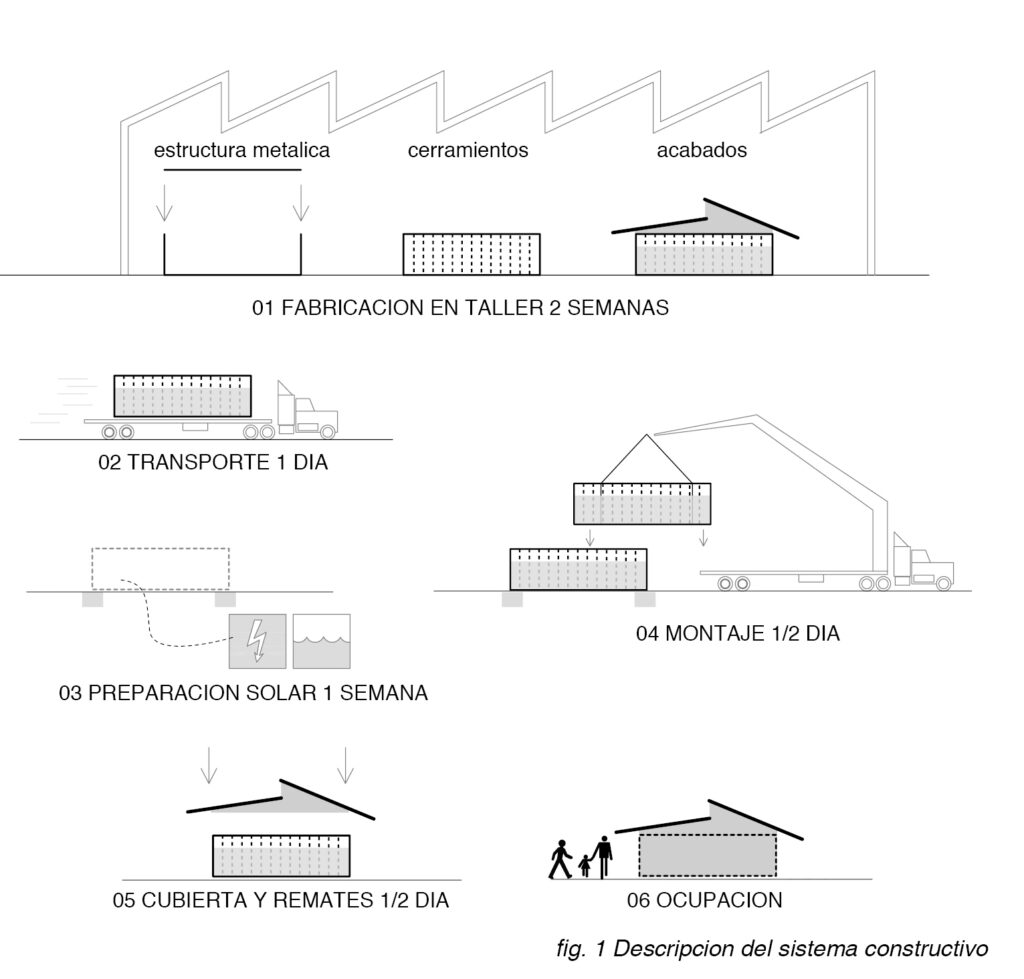 estructura metalica

cerramientos

acabados

01 FABRICACION EN TALLER 2 SEMANAS

02 TRANSPORTE 1 DIA

03 PREPARACION SOLAR 1 SEMANA

04 MONTAJE 1/2 DIA

05 CUBIERTA Y REMATES 1/2 DIA

06 OCUPACION

fig. 1 Descripcion del sistema constructivo